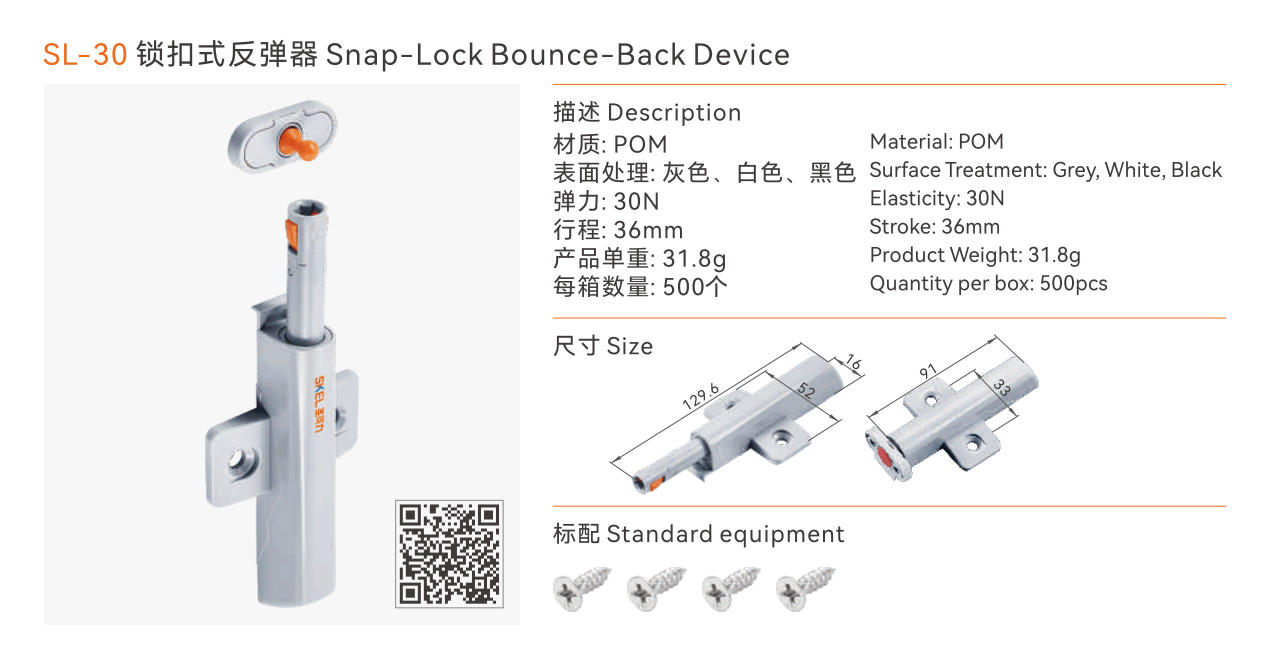 SL-30 锁扣式反弹器 Snap-Lock Bounce-Back Device

SKEL

描述 Description

材质: POM
表面处理: 灰色、白色、黑色
弹力: 30N
行程: 36mm
产品单重: 31.8g
每箱数量: 500个

Material: POM
Surface Treatment: Grey, White, Black
Elasticity: 30N
Stroke: 36mm
Product Weight: 31.8g
Quantity per box: 500pcs

尺寸 Size

129.6
52
16
91
33

标配 Standard equipment